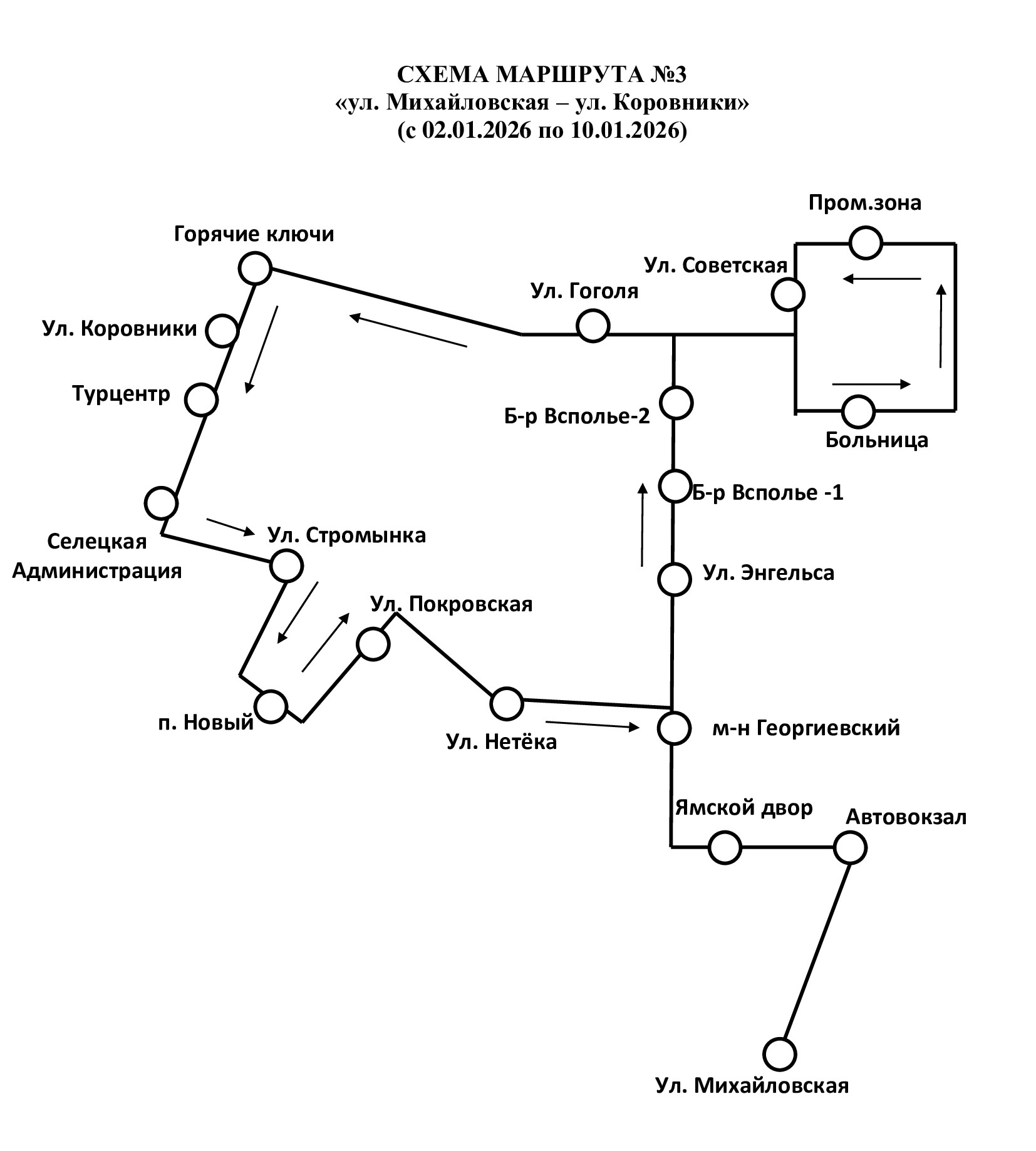 СХЕМА МАРШРУТА №3
«ул. Михайловская – ул. Коровники»
(с 02.01.2026 по 10.01.2026)

Пром.зона
Горячие ключи
Ул. Советская
Ул. Гоголя
Ул. Коровники
Турцентр
Б-р Всполье-2
Больница
Б-р Всполье -1
Селецкая Администрация
Ул. Стромынка
Ул. Энгельса
Ул. Покровская
п. Новый
Ул. Нетёка
м-н Георгиевский
Ямской двор
Автовокзал
Ул. Михайловская